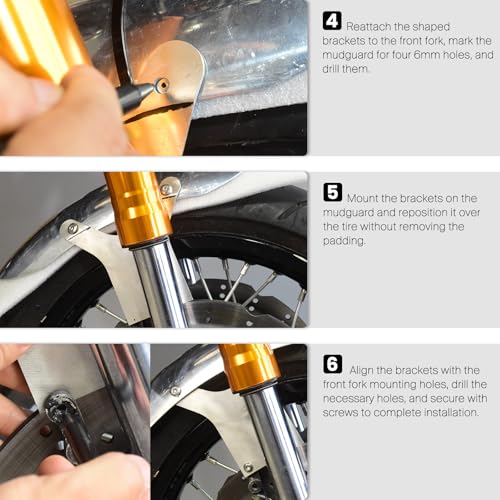 4 Reattach the shaped brackets to the front fork, mark the mudguard for four 6mm holes, and drill them.

5 Mount the brackets on the mudguard and reposition it over the tire without removing the padding.

6 Align the brackets with the front fork mounting holes, drill the necessary holes, and secure with screws to complete installation.