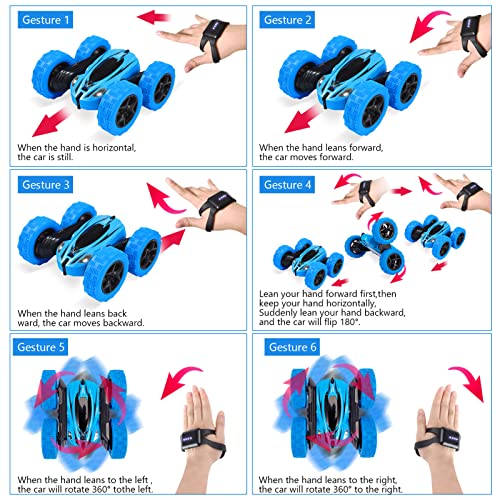 Gesture 1

When the hand is horizontal, the car is still.

Gesture 2

When the hand leans forward, the car moves forward.

Gesture 3

When the hand leans back ward, the car moves backward.

Gesture 4

Lean your hand forward first,then keep your hand horizontally, Suddenly lean your hand backward, and the car will flip 180°.

Gesture 5

When the hand leans to the left , the car will rotate 360° tothe left.

Gesture 6

When the hand leans to the right, the car will rotate 360° to the right.