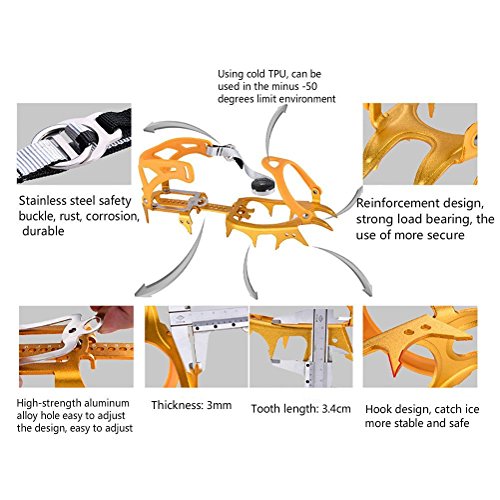 Using cold TPU, can be used in the minus -50 degrees limit environment

Stainless steel safety buckle, rust, corrosion, durable

Reinforcement design, strong load bearing, the use of more secure

High-strength aluminum alloy hole easy to adjust the design, easy to adjust

Thickness: 3mm

Tooth length: 3.4cm

Hook design, catch ice more stable and safe