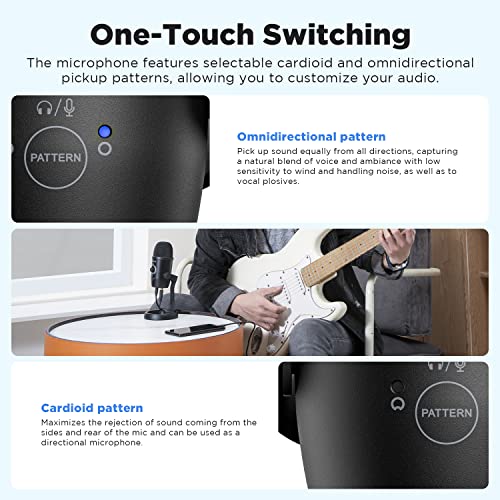 One-Touch Switching

The microphone features selectable cardioid and omnidirectional pickup patterns, allowing you to customize your audio.

PATTERN

Omnidirectional pattern

Pick up sound equally from all directions, capturing a natural blend of voice and ambiance with low sensitivity to wind and handling noise, as well as to vocal plosives.

Cardioid pattern

Maximizes the rejection of sound coming from the sides and rear of the mic and can be used as a directional microphone.

PATTERN