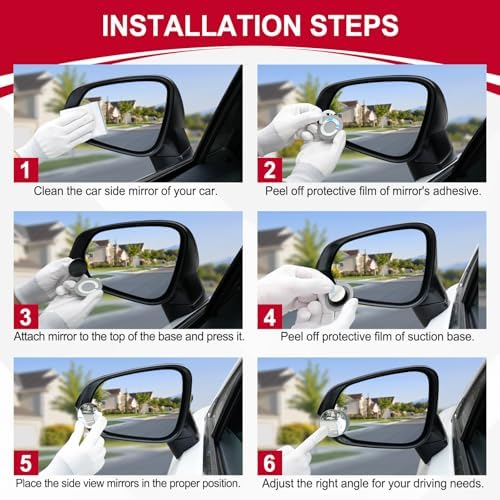 INSTALLATION STEPS

1
Clean the car side mirror of your car.

2
Peel off protective film of mirror's adhesive.

3
Attach mirror to the top of the base and press it.

4
Peel off protective film of suction base.

5
Place the side view mirrors in the proper position.

6
Adjust the right angle for your driving needs.