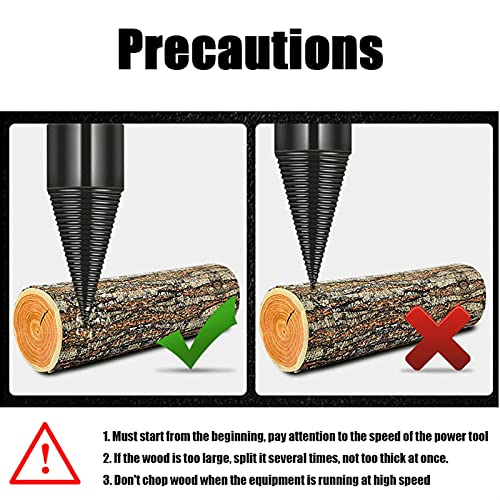 Precautions

!

1. Must start from the beginning, pay attention to the speed of the power tool

2. If the wood is too large, split it several times, not too thick at once.

3. Don't chop wood when the equipment is running at high speed