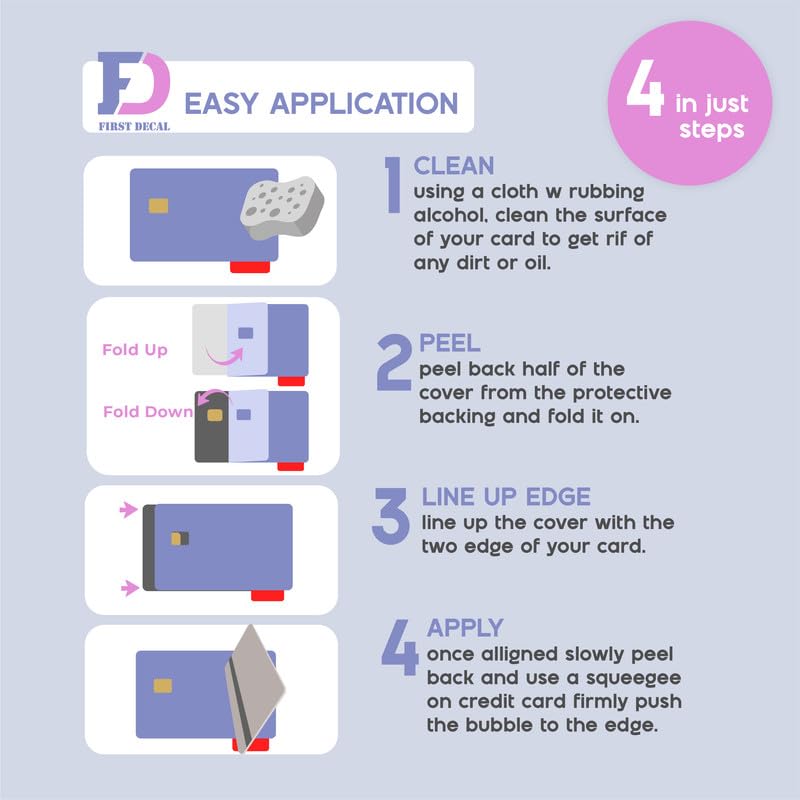 FD
FIRST DECAL
EASY APPLICATION

4 in just steps

1 CLEAN
using a cloth w rubbing alcohol, clean the surface of your card to get rif of any dirt or oil.

Fold Up
Fold Down

2 PEEL
peel back half of the cover from the protective backing and fold it on.

3 LINE UP EDGE
line up the cover with the two edge of your card.

4 APPLY
once alligned slowly peel back and use a squeegee on credit card firmly push the bubble to the edge.