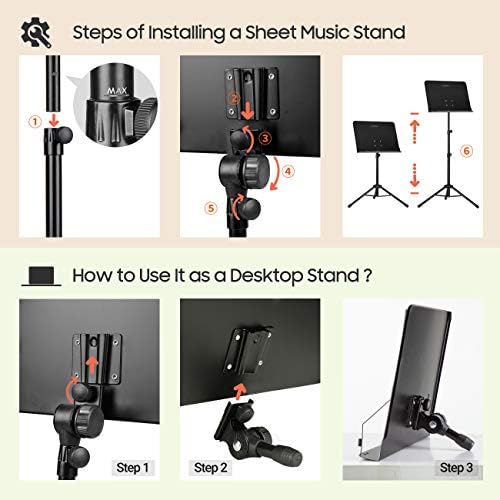 Steps of Installing a Sheet Music Stand

①

MAX

②

③

④

⑤

⑥

How to Use It as a Desktop Stand ?

Step 1

Step 2

Step 3