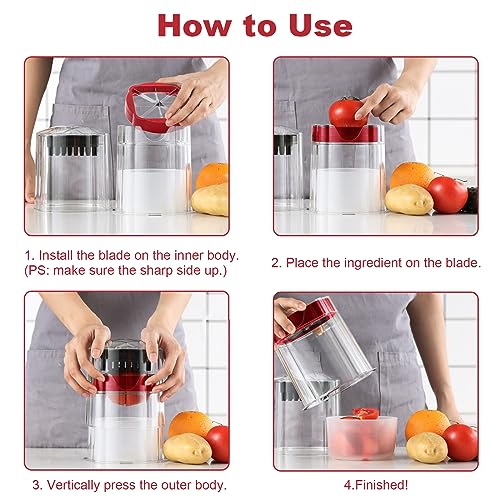 How to Use

1. Install the blade on the inner body. (PS: make sure the sharp side up.)

2. Place the ingredient on the blade.

3. Vertically press the outer body.

4.Finished!