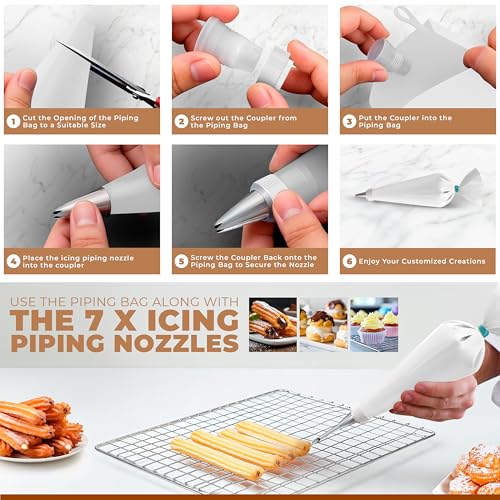 1 Cut the Opening of the Piping Bag to a Suitable Size

2 Screw out the Coupler from the Piping Bag

3 Put the Coupler into the Piping Bag

4 Place the icing piping nozzle into the coupler

5 Screw the Coupler Back onto the Piping Bag to Secure the Nozzle

6 Enjoy Your Customized Creations

USE THE PIPING BAG ALONG WITH
THE 7 X ICING PIPING NOZZLES