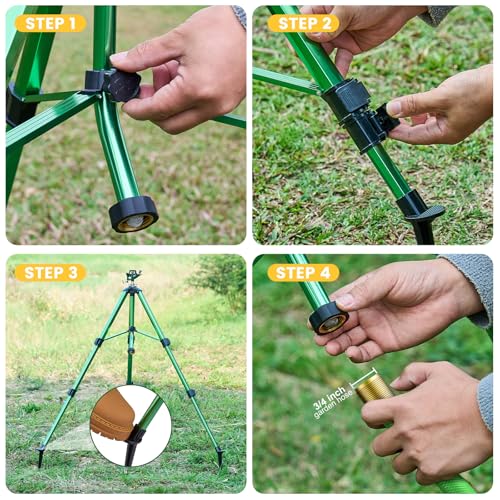 STEP 1

STEP 2

STEP 3

STEP 4

3/4 inch garden hose