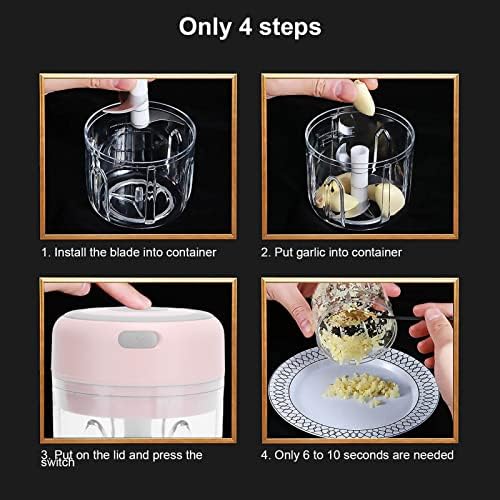 Only 4 steps

1. Install the blade into container

2. Put garlic into container

3. Put on the lid and press the switch

4. Only 6 to 10 seconds are needed