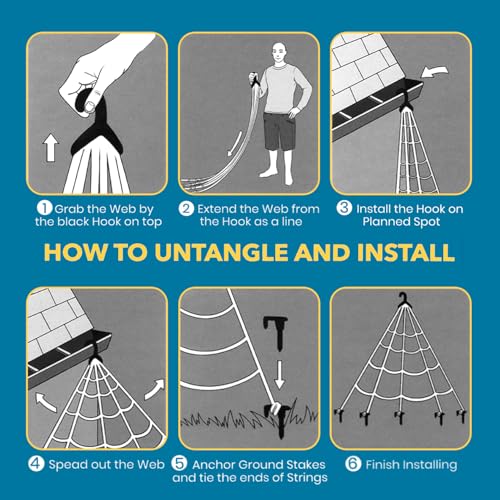 1 Grab the Web by the black Hook on top

2 Extend the Web from the Hook as a line

3 Install the Hook on Planned Spot

HOW TO UNTANGLE AND INSTALL

4 Spead out the Web

5 Anchor Ground Stakes and tie the ends of Strings

6 Finish Installing