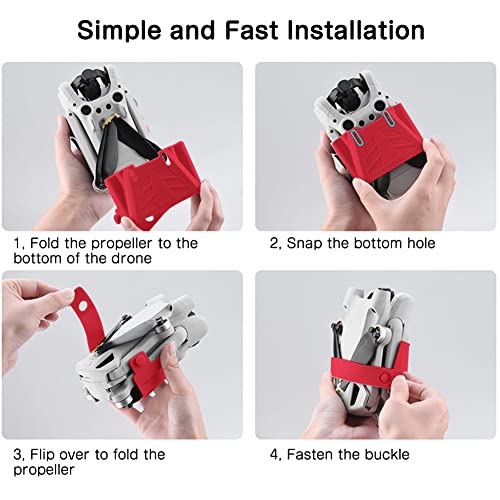 Simple and Fast Installation

1, Fold the propeller to the bottom of the drone

2, Snap the bottom hole

3, Flip over to fold the propeller

4, Fasten the buckle