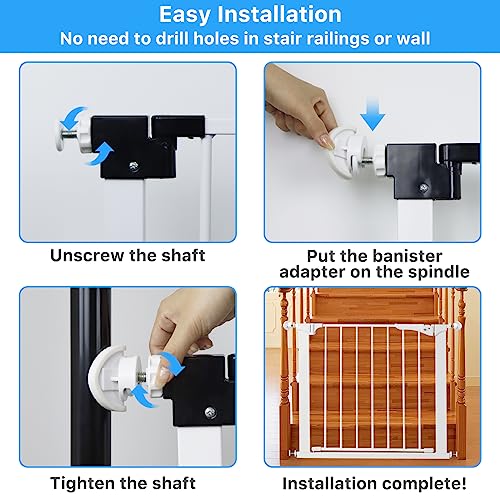 Easy Installation
No need to drill holes in stair railings or wall

Unscrew the shaft

Put the banister adapter on the spindle

Tighten the shaft

Installation complete!