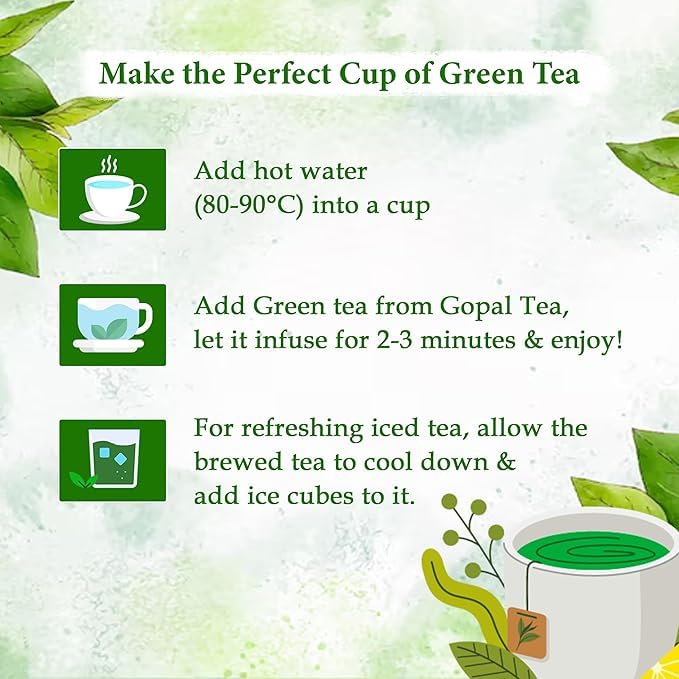 Make the Perfect Cup of Green Tea

Add hot water (80-90°C) into a cup

Add Green tea from Gopal Tea, let it infuse for 2-3 minutes & enjoy!

For refreshing iced tea, allow the brewed tea to cool down & add ice cubes to it.