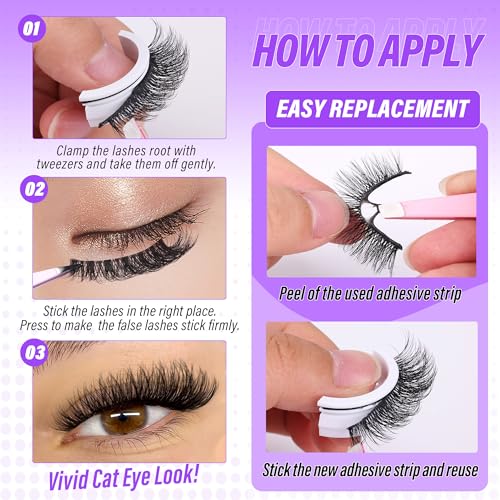 HOW TO APPLY

01

Clamp the lashes root with tweezers and take them off gently.

02

Stick the lashes in the right place. Press to make the false lashes stick firmly.

03

Vivid Cat Eye Look!

EASY REPLACEMENT

Peel of the used adhesive strip

Stick the new adhesive strip and reuse