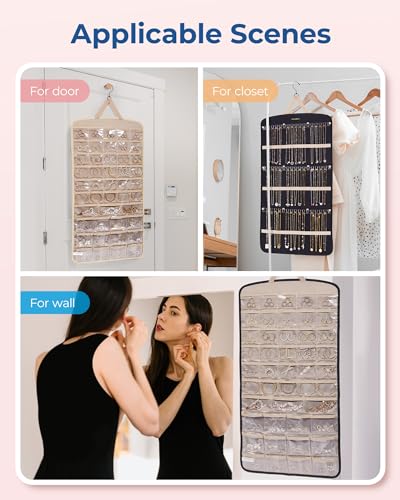 Applicable Scenes

For door

For closet

For wall