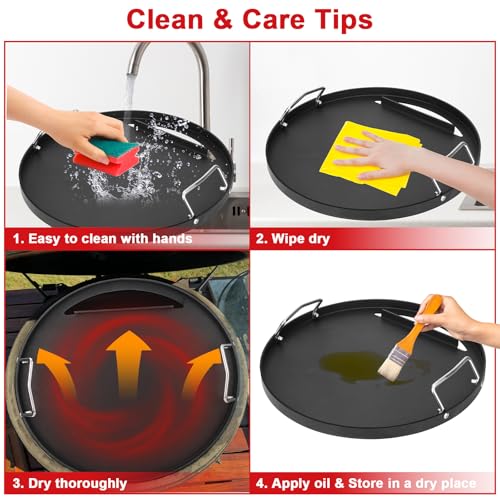 Clean & Care Tips

1. Easy to clean with hands

2. Wipe dry

3. Dry thoroughly

4. Apply oil & Store in a dry place