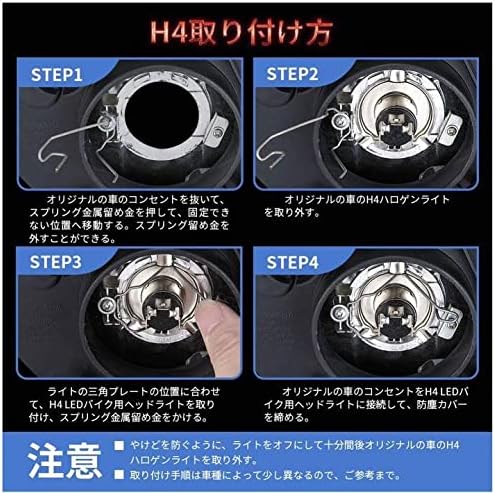 H4取り付け方

STEP1

オリジナルの車のコンセントを抜いて、スプリング金属留め金を押して、固定できない位置へ移動する。スプリング留め金を外すことができる。

STEP2

オリジナルの車のH4ハロゲンライトを取り外す。

STEP3

ライトの三角プレートの位置に合わせて、H4 LEDバイク用ヘッドライトを取り付け、スプリング金属留め金をかける。

STEP4

オリジナルの車のコンセントをH4 LEDバイク用ヘッドライトに接続して、防塵カバーを締める。

注意

■ やけどを防ぐように、ライトをオフにして十分間後オリジナルの車のH4ハロゲンライトを取り外す。
■ 取り付け手順は車種によって少し異なるので、ご参考まで。