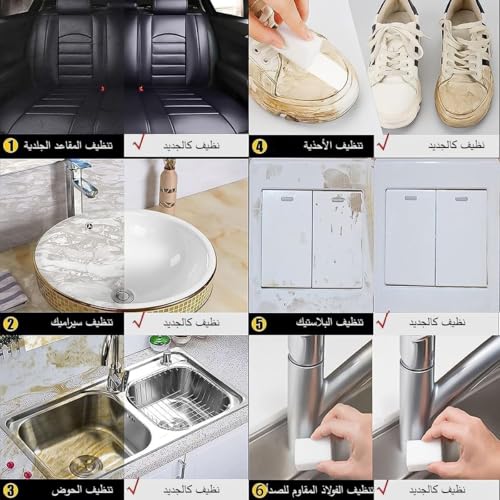 1 تنظيف المقاعد الجلدية
نظيف كالجديد

4 تنظيف الأحذية
نظيف كالجديد

2 تنظيف سيراميك
نظيف كالجديد

5 تنظيف البلاستيك
نظيف كالجديد

3 تنظيف الحوض
نظيف كالجديد

6 تنظيف الفولاذ المقاوم للصدأ
نظيف كالجديد