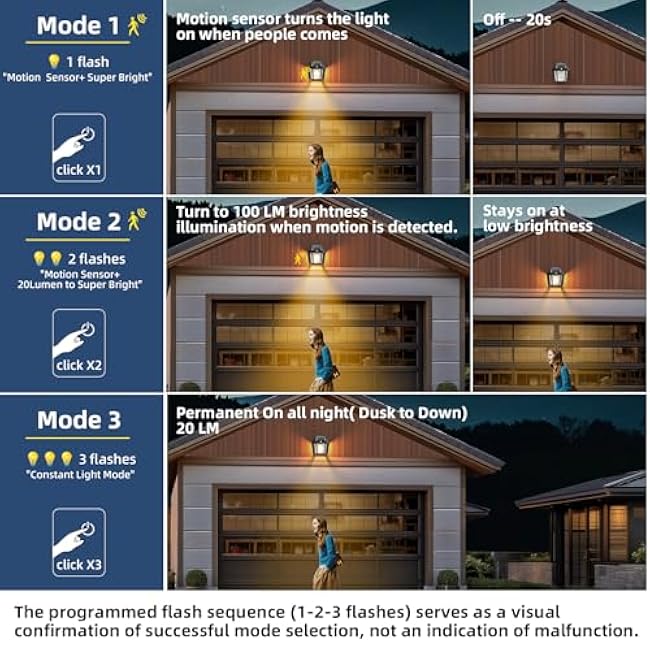 Mode 1

1 flash
"Motion Sensor+ Super Bright"

click X1

Motion sensor turns the light on when people comes

Off -- 20s

Mode 2

2 flashes
"Motion Sensor+ 20Lumen to Super Bright"

click X2

Turn to 100 LM brightness illumination when motion is detected.

Stays on at low brightness

Mode 3

3 flashes
"Constant Light Mode"

click X3

Permanent On all night( Dusk to Down) 20 LM

The programmed flash sequence (1-2-3 flashes) serves as a visual confirmation of successful mode selection, not an indication of malfunction.