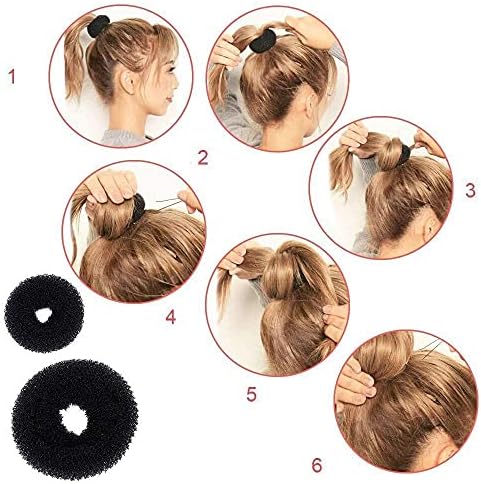 1

2

3

4

5

6