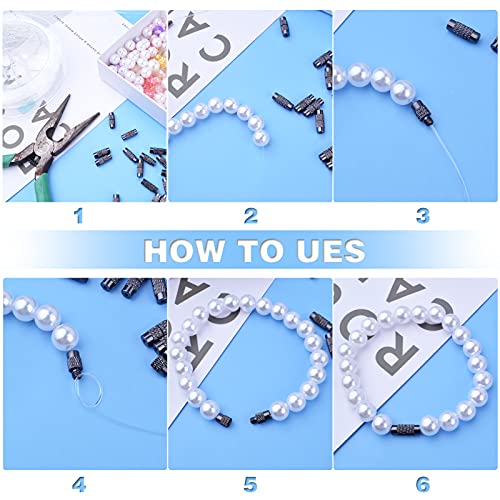 1 2 3

HOW TO UES

4 5 6