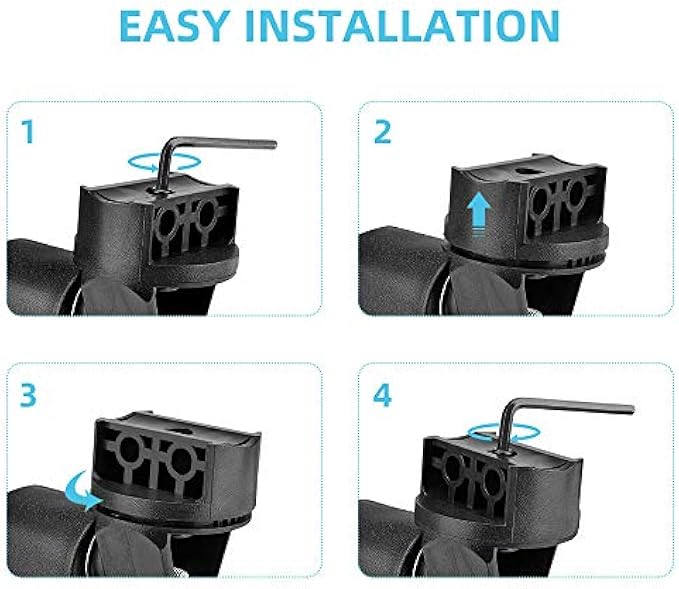 EASY INSTALLATION

1

2

3

4