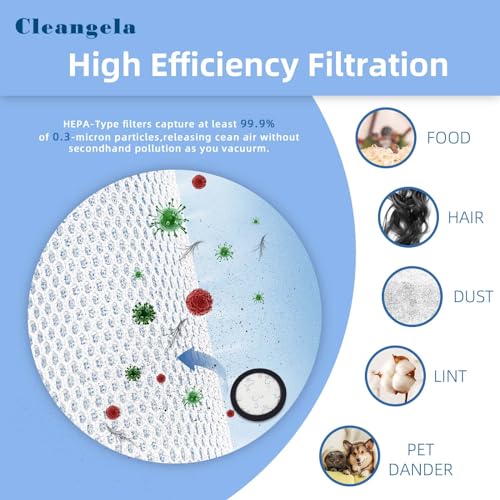 Cleangela

High Efficiency Filtration

HEPA-Type filters capture at least 99.9% of 0.3-micron particles,releasing cean air without secondhand pollution as you vacuurm.

FOOD

HAIR

DUST

LINT

PET DANDER