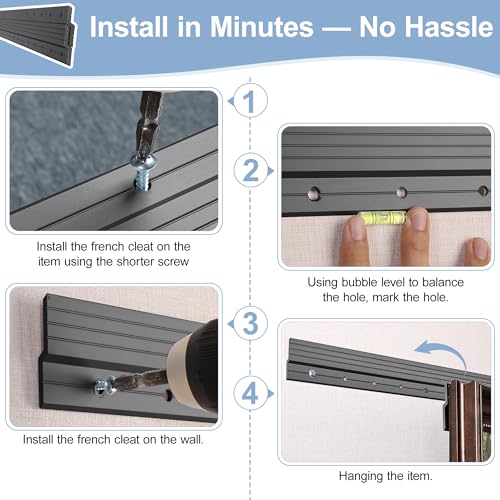 Install in Minutes — No Hassle

1

Install the french cleat on the item using the shorter screw

2

Using bubble level to balance the hole, mark the hole.

3

Install the french cleat on the wall.

4

Hanging the item.