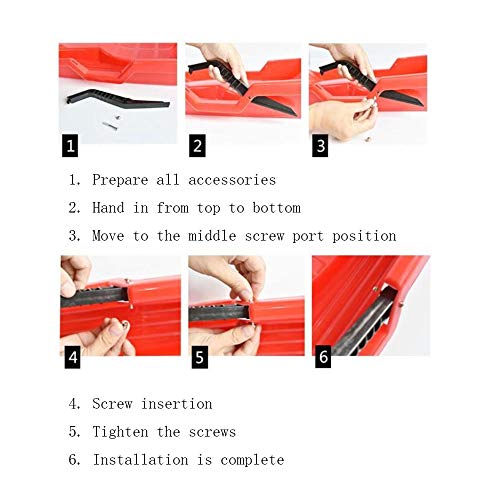 1

2

3

1. Prepare all accessories

2. Hand in from top to bottom

3. Move to the middle screw port position

4

5

6

4. Screw insertion

5. Tighten the screws

6. Installation is complete