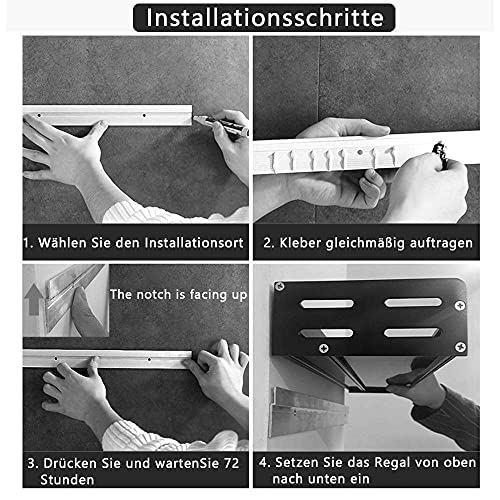 Installationsschritte

1. Wählen Sie den Installationsort

2. Kleber gleichmäßig auftragen

The notch is facing up

3. Drücken Sie und wartenSie 72 Stunden

4. Setzen Sie das Regal von oben nach unten ein