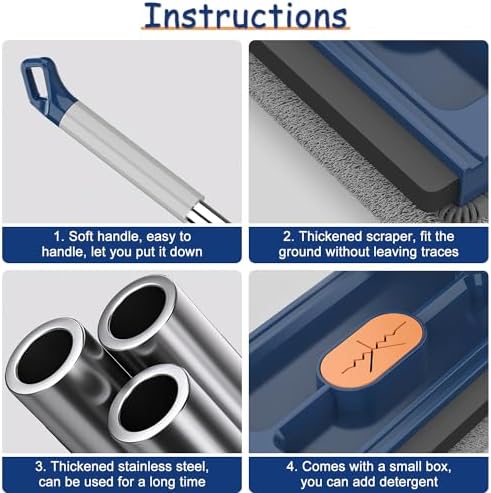 Instructions

1. Soft handle, easy to handle, let you put it down

2. Thickened scraper, fit the ground without leaving traces

3. Thickened stainless steel, can be used for a long time

4. Comes with a small box, you can add detergent