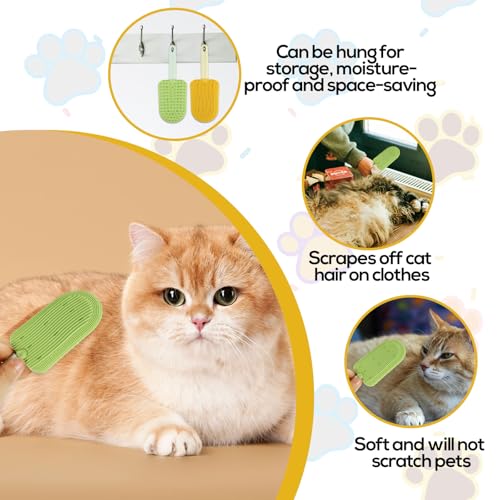 Can be hung for storage, moisture-proof and space-saving

Scrapes off cat hair on clothes

Soft and will not scratch pets