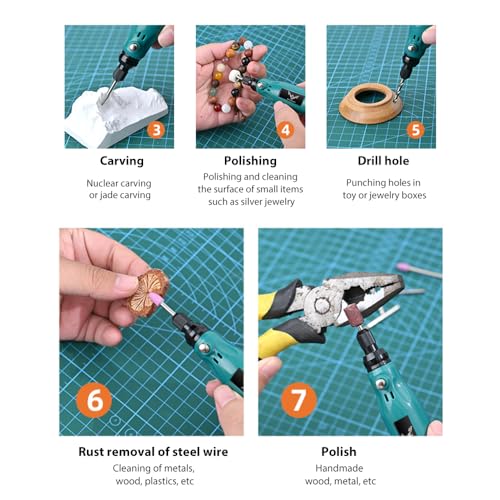 3

Carving

Nuclear carving or jade carving

4

Polishing

Polishing and cleaning the surface of small items such as silver jewelry

5

Drill hole

Punching holes in toy or jewelry boxes

6

Rust removal of steel wire

Cleaning of metals, wood, plastics, etc

7

Polish

Handmade wood, metal, etc