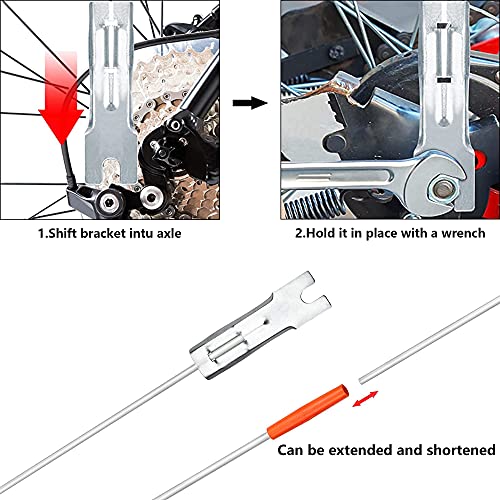 1.Shift bracket intu axle

2.Hold it in place with a wrench

Can be extended and shortened