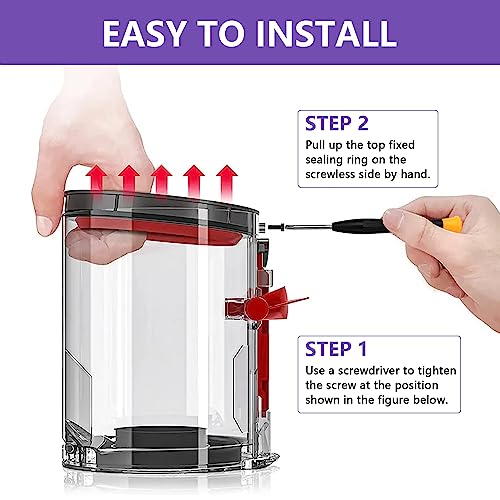 EASY TO INSTALL

STEP 2
Pull up the top fixed sealing ring on the screwless side by hand.

STEP 1
Use a screwdriver to tighten the screw at the position shown in the figure below.