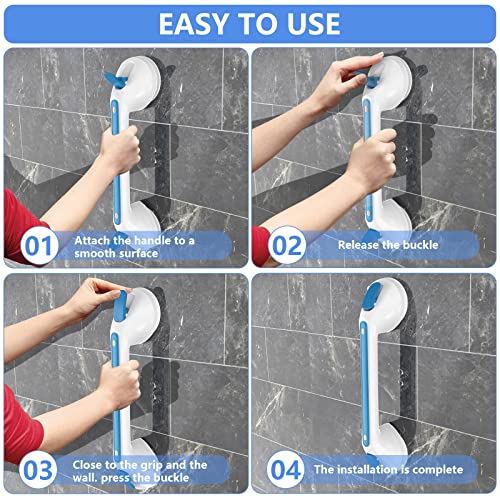 EASY TO USE

01 Attach the handle to a smooth surface

02 Release the buckle

03 Close to the grip and the wall. press the buckle

04 The installation is complete