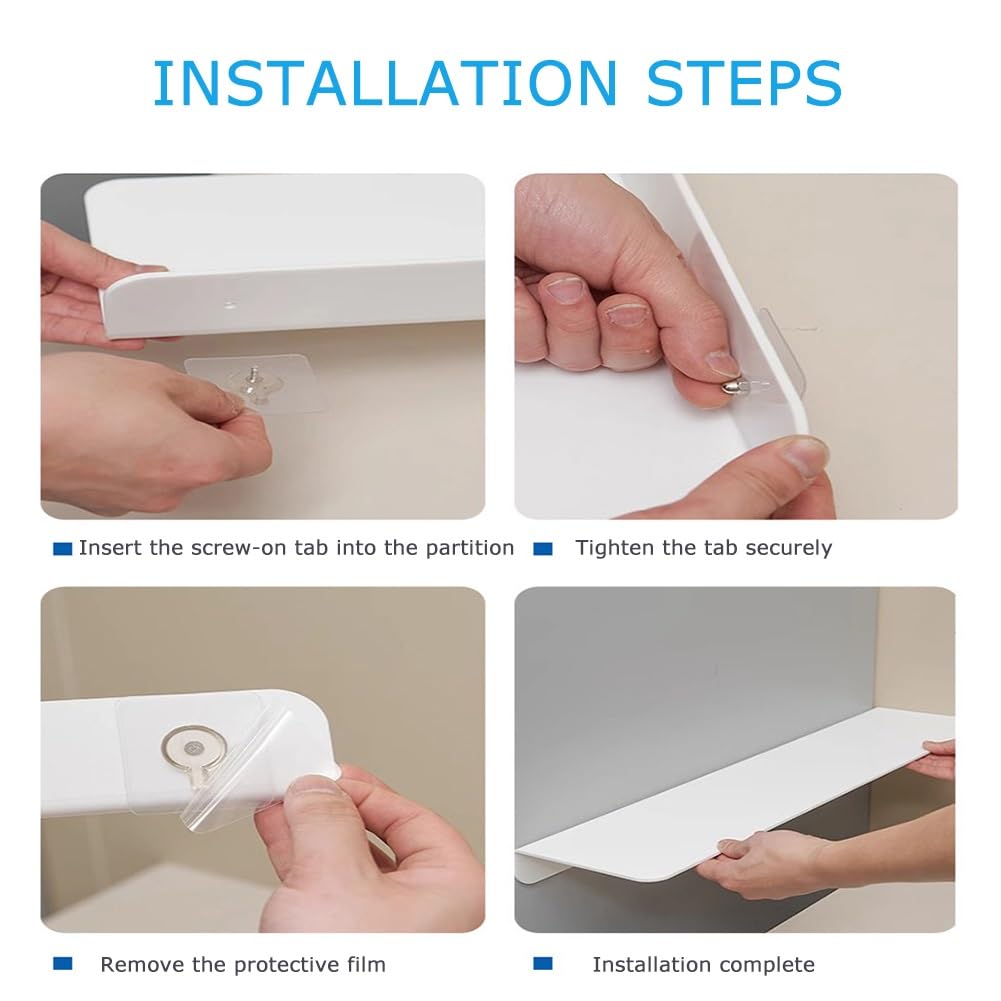 INSTALLATION STEPS

Insert the screw-on tab into the partition

Tighten the tab securely

Remove the protective film

Installation complete