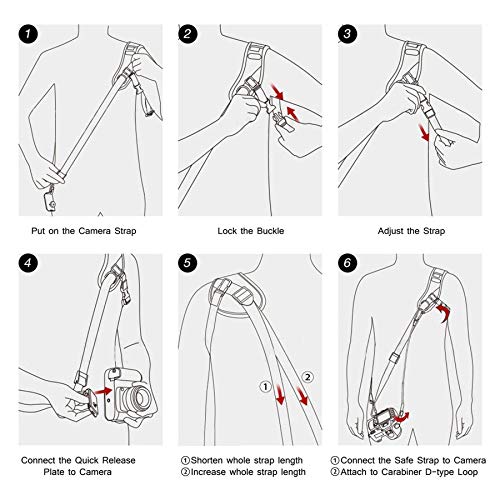 1

Put on the Camera Strap

2

Lock the Buckle

3

Adjust the Strap

4

Connect the Quick Release Plate to Camera

5

① ②

①Shorten whole strap length
②Increase whole strap length

6

①Connect the Safe Strap to Camera
②Attach to Carabiner D-type Loop