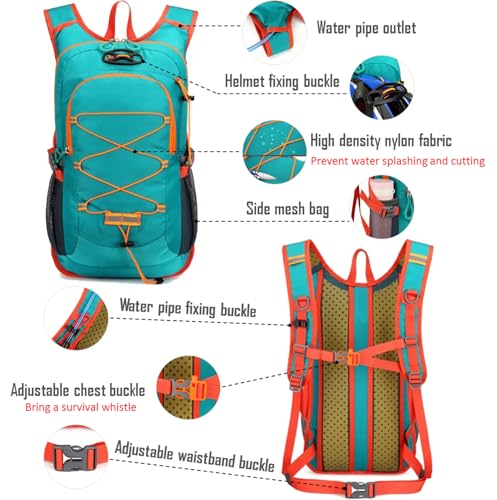 Water pipe outlet

Helmet fixing buckle

High density nylon fabric
Prevent water splashing and cutting

Side mesh bag

Water pipe fixing buckle

Adjustable chest buckle
Bring a survival whistle

Adjustable waistband buckle