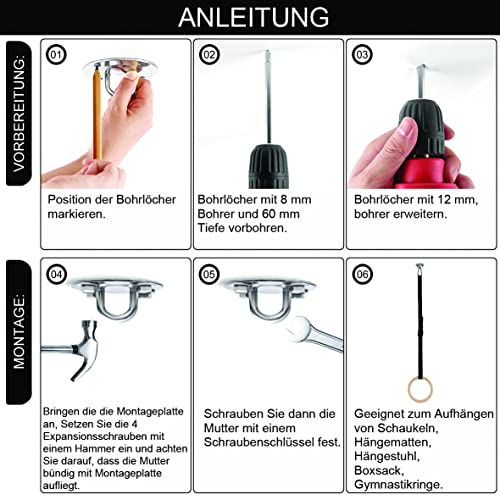 ANLEITUNG

VORBEREITUNG:

01
Position der Bohrlöcher markieren.

02
Bohrlöcher mit 8 mm Bohrer und 60 mm Tiefe vorbohren.

03
Bohrlöcher mit 12 mm, bohrer erweitern.

MONTAGE:

04
Bringen die die Montageplatte an, Setzen Sie die 4 Expansionsschrauben mit einem Hammer ein und achten Sie darauf, dass die Mutter bündig mit Montageplatte aufliegt.

05
Schrauben Sie dann die Mutter mit einem Schraubenschlüssel fest.

06
Geeignet zum Aufhängen von Schaukeln, Hängematten, Hängestuhl, Boxsack, Gymnastikringe.