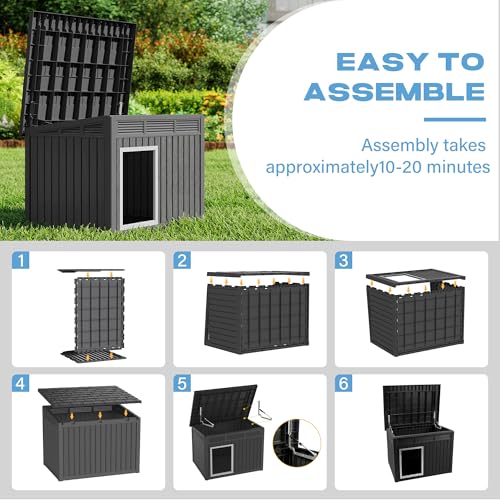 EASY TO ASSEMBLE

Assembly takes approximately10-20 minutes

1

2

3

4

5

6