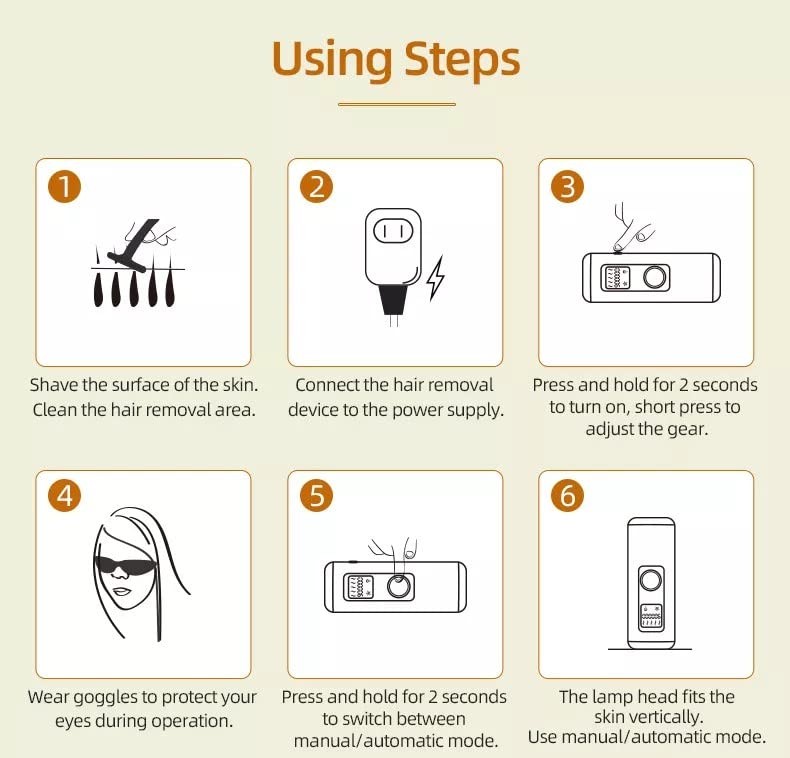 Using Steps

1

Shave the surface of the skin. Clean the hair removal area.

2

Connect the hair removal device to the power supply.

3

Press and hold for 2 seconds to turn on, short press to adjust the gear.

4

Wear goggles to protect your eyes during operation.

5

Press and hold for 2 seconds to switch between manual/automatic mode.

6

The lamp head fits the skin vertically. Use manual/automatic mode.