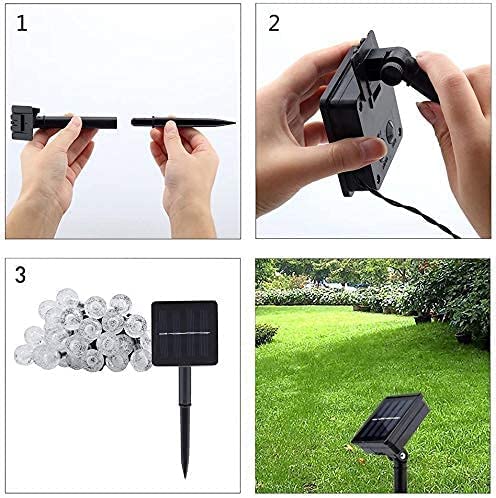 1

2

3