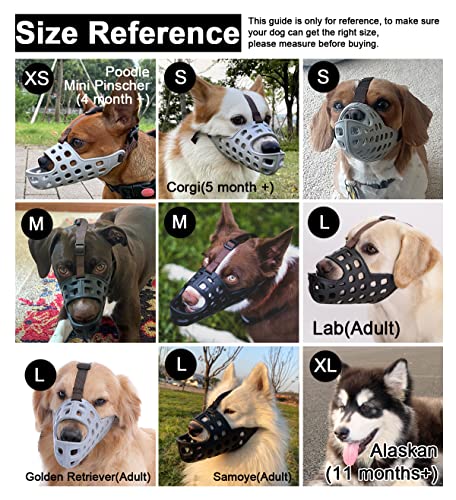 Size Reference

This guide is only for reference, to make sure your dog can get the right size, please measure before buying.

XS
Poodle
Mini Pinscher
(4 month +)

S
Corgi(5 month +)

S

M

M

L
Lab(Adult)

L
Golden Retriever(Adult)

L
Samoye(Adult)

XL
Alaskan
(11 months+)