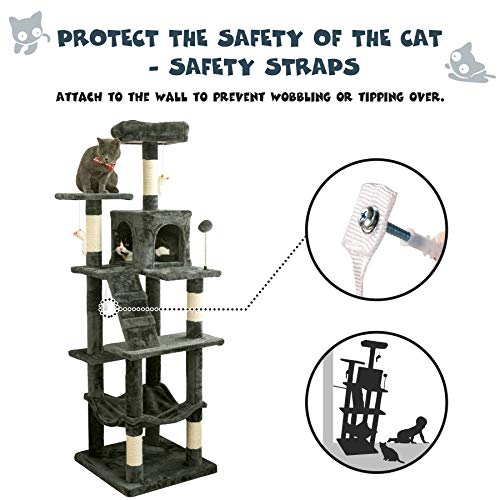 PROTECT THE SAFETY OF THE CAT
- SAFETY STRAPS

ATTACH TO THE WALL TO PREVENT WOBBLING OR TIPPING OVER.