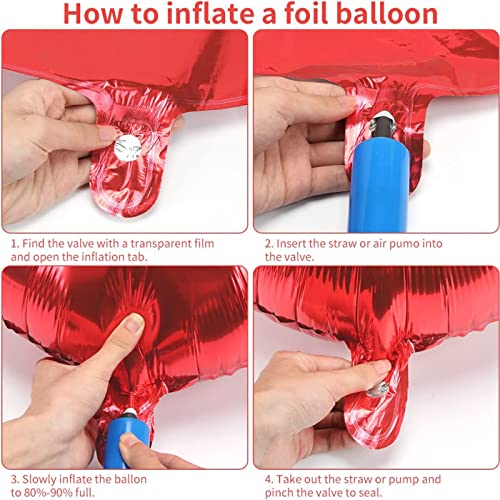 How to inflate a foil balloon

1. Find the valve with a transparent film and open the inflation tab.

2. Insert the straw or air pumo into the valve.

3. Slowly inflate the ballon to 80%-90% full.

4. Take out the straw or pump and pinch the valve to seal.