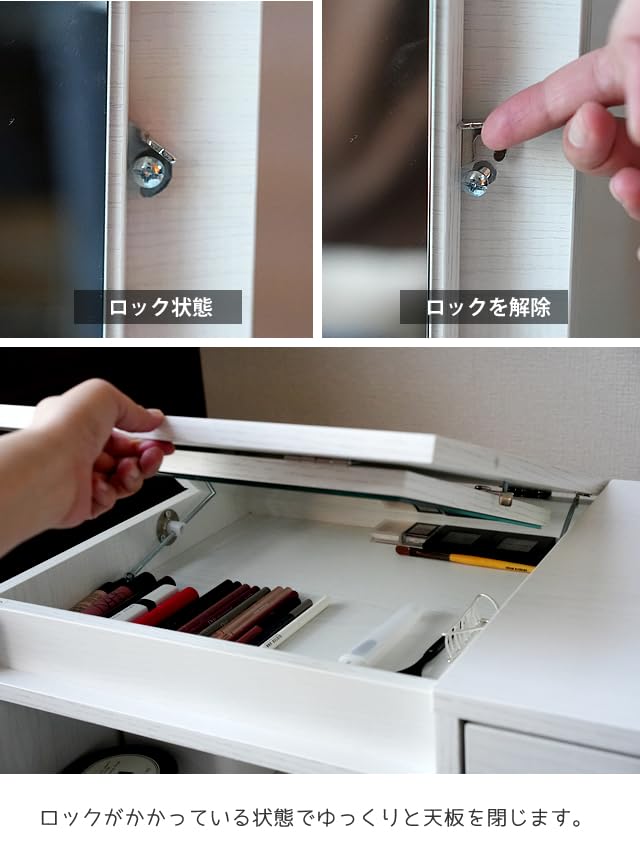 ロック状態

ロックを解除

ロックがかかっている状態でゆっくりと天板を閉じます。