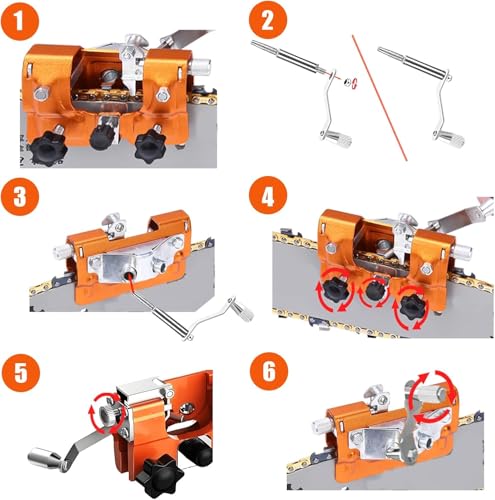 1

2

3

4

5

6