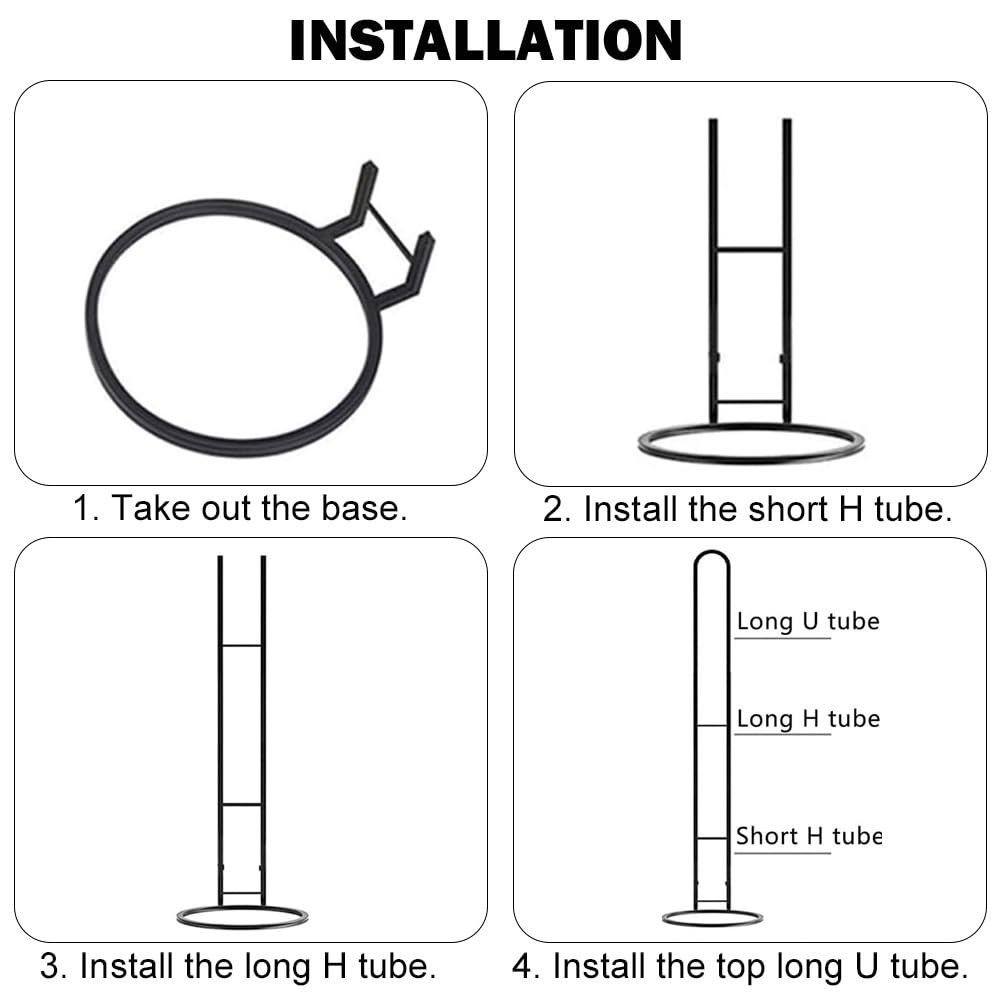 INSTALLATION

1. Take out the base.

2. Install the short H tube.

3. Install the long H tube.

Long U tube

Long H tube

Short H tube

4. Install the top long U tube.