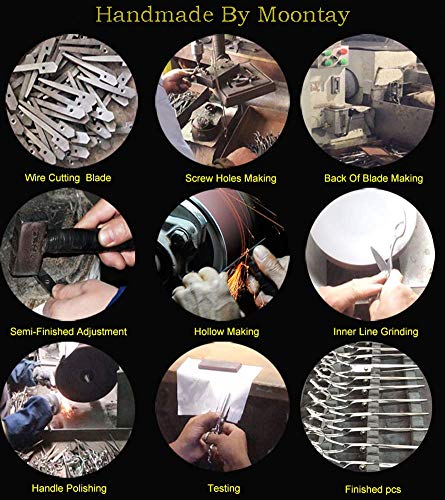 Handmade By Moontay

Wire Cutting Blade

Screw Holes Making

Back Of Blade Making

Semi-Finished Adjustment

Hollow Making

Inner Line Grinding

Handle Polishing

Testing

Finished pcs