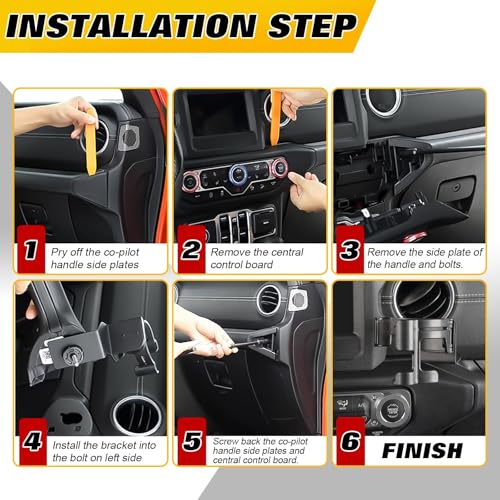 INSTALLATION STEP

1 Pry off the co-pilot handle side plates

2 Remove the central control board

3 Remove the side plate of the handle and bolts.

4 Install the bracket into the bolt on left side

5 Screw back the co-pilot handle side plates and central control board.

6 FINISH